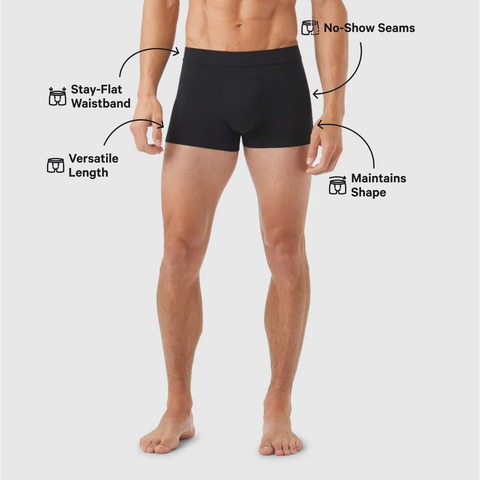 No-Show Seams

Stay-Flat Waistband

Versatile Length

Maintains Shape